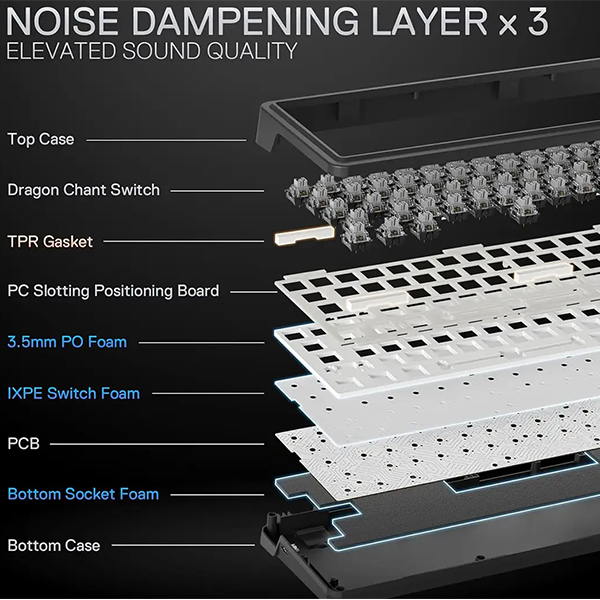 NOISE DAMPENING LAYER x 3
ELEVATED SOUND QUALITY

Top Case

Dragon Chant Switch

TPR Gasket

PC Slotting Positioning Board

3.5mm PO Foam

IXPE Switch Foam

PCB

Bottom Socket Foam

Bottom Case