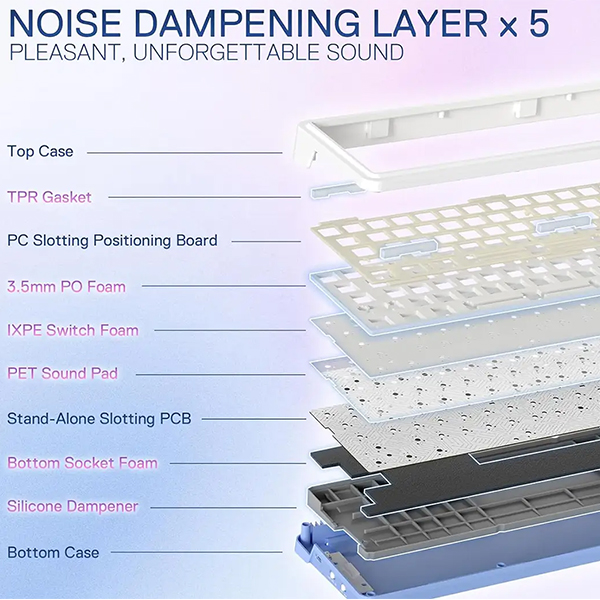 NOISE DAMPENING LAYER x 5
PLEASANT, UNFORGETTABLE SOUND

Top Case

TPR Gasket

PC Slotting Positioning Board

3.5mm PO Foam

IXPE Switch Foam

PET Sound Pad

Stand-Alone Slotting PCB

Bottom Socket Foam

Silicone Dampener

Bottom Case